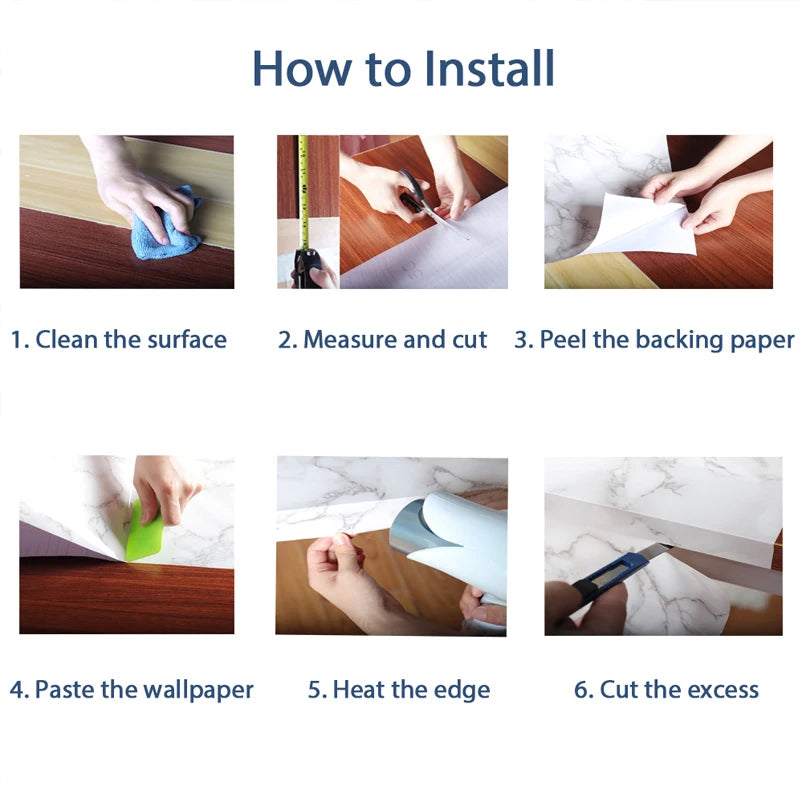 How to Install

1. Clean the surface

2. Measure and cut

3. Peel the backing paper

4. Paste the wallpaper

5. Heat the edge

6. Cut the excess